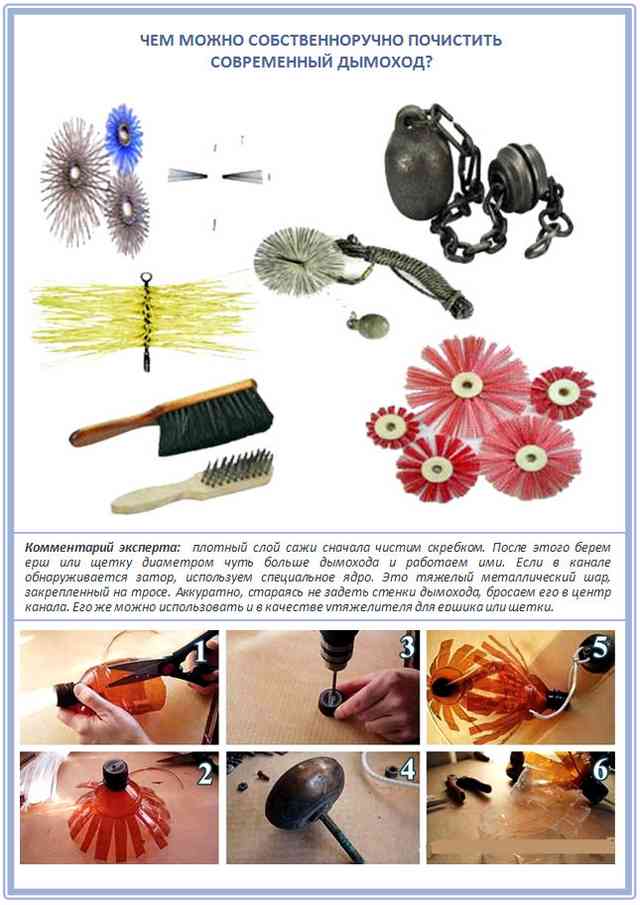 ЧЕМ МОЖНО СОБСТВЕННОРУЧНО ПОЧИСТИТЬ СОВРЕМЕННЫЙ ДЫМОХОД?

Комментарий эксперта: плотный слой сажи сначала чистим скребком. После этого берем ерш или щетку диаметром чуть больше дымохода и работаем ими. Если в канале обнаруживается затор, используем специальное ядро. Это тяжелый металлический шар, закрепленный на тросе. Аккуратно, стараясь не задеть стенки дымохода, бросаем его в центр канала. Его же можно использовать и в качестве утяжелителя для ершика или щетки.

1

3

5

2

4

6