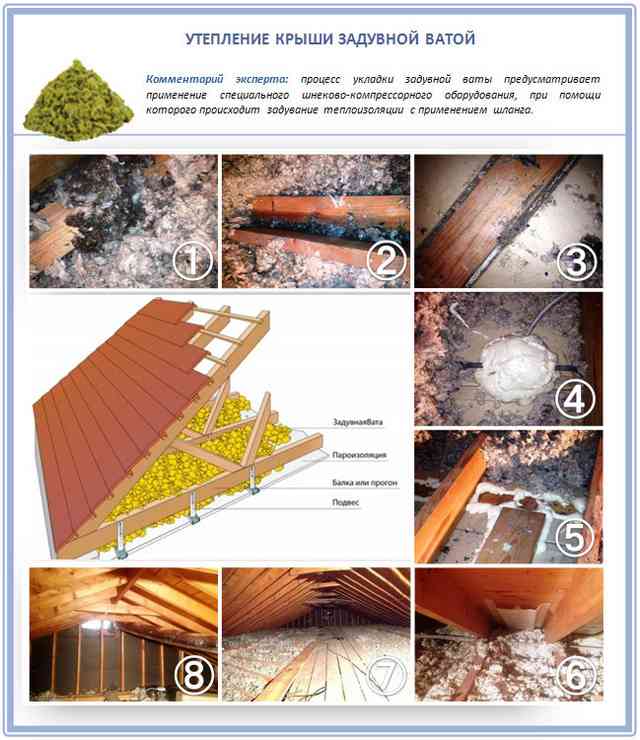 УТЕПЛЕНИЕ КРЫШИ ЗАДУВНОЙ ВАТОЙ

Комментарий эксперта: процесс укладки задувной ваты предусматривает применение специального шнеково-компрессорного оборудования, при помощи которого происходит задувание теплоизоляции с применением шланга.

1

2

3

ЗадувнаяВата

Пароизоляция

Балка или прогон

Подвес

4

5

8

7

6