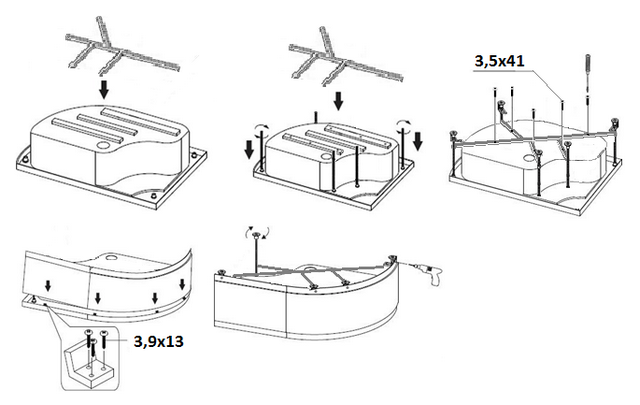 3,5x41

3,9x13