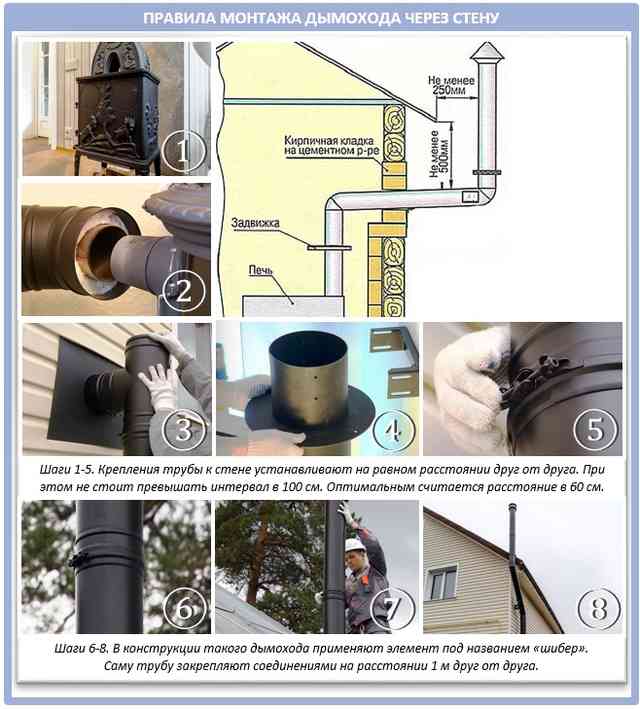 ПРАВИЛА МОНТАЖА ДЫМОХОДА ЧЕРЕЗ СТЕНУ

1

2

Не менее 250мм

Кирпичная кладка на цементном р-ре

Не менее 500мм

Задвижка

Печь

3

4

5

Шаги 1-5. Крепления трубы к стене устанавливают на равном расстоянии друг от друга. При этом не стоит превышать интервал в 100 см. Оптимальным считается расстояние в 60 см.

6

7

8

Шаги 6-8. В конструкции такого дымохода применяют элемент под названием «шибер». Саму трубу закрепляют соединениями на расстоянии 1 м друг от друга.