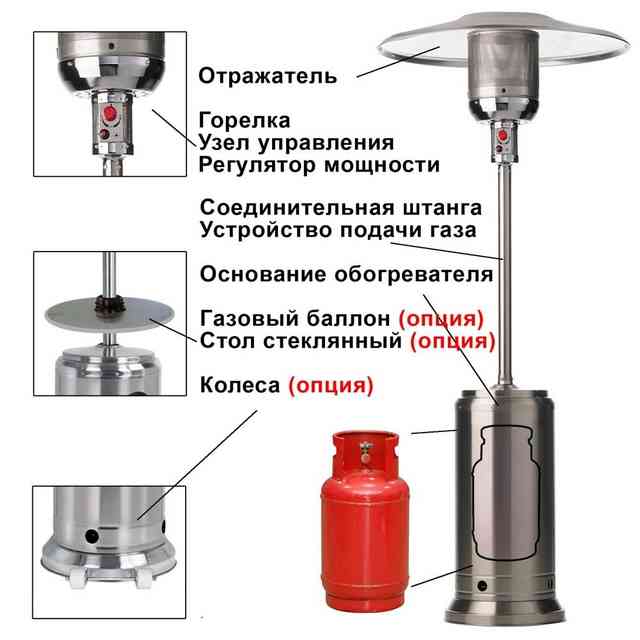 Отражатель

Горелка
Узел управления
Регулятор мощности

Соединительная штанга
Устройство подачи газа

Основание обогревателя

Газовый баллон (опция)
Стол стеклянный (опция)

Колеса (опция)